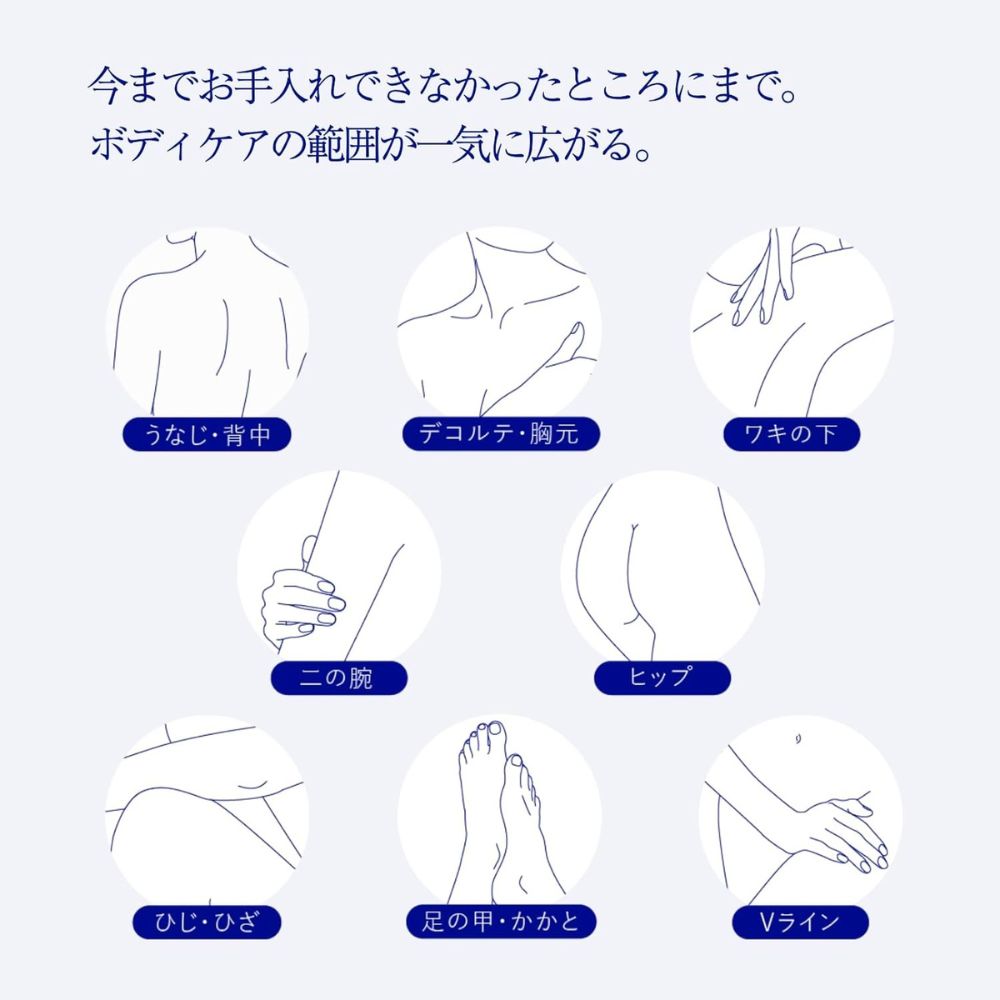 今までお手入れできなかったところにまで。
ボディケアの範囲が一気に広がる。

うなじ・背中

デコルテ・胸元

ワキの下

二の腕

ヒップ

ひじ・ひざ

足の甲・かかと

Vライン